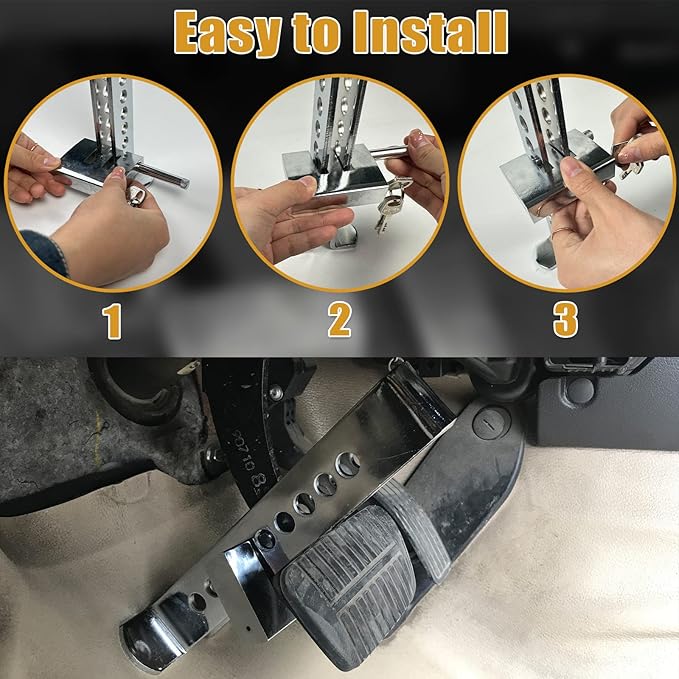 Easy to Install

1

2

3